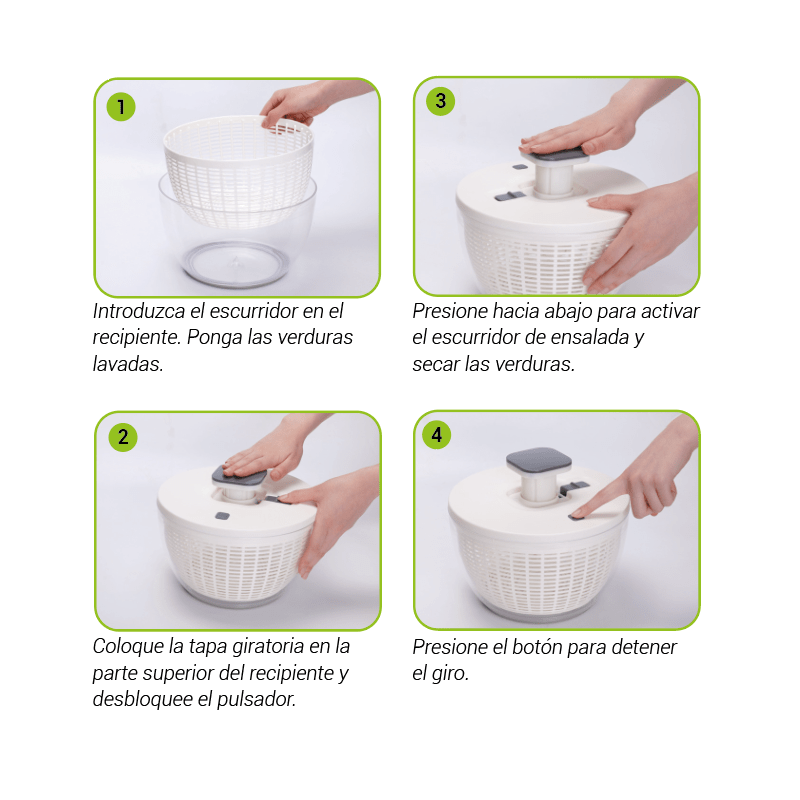 1

Introduzca el escurridor en el recipiente. Ponga las verduras lavadas.

2

Coloque la tapa giratoria en la parte superior del recipiente y desbloquee el pulsador.

3

Presione hacia abajo para activar el escurridor de ensalada y secar las verduras.

4

Presione el botón para detener el giro.